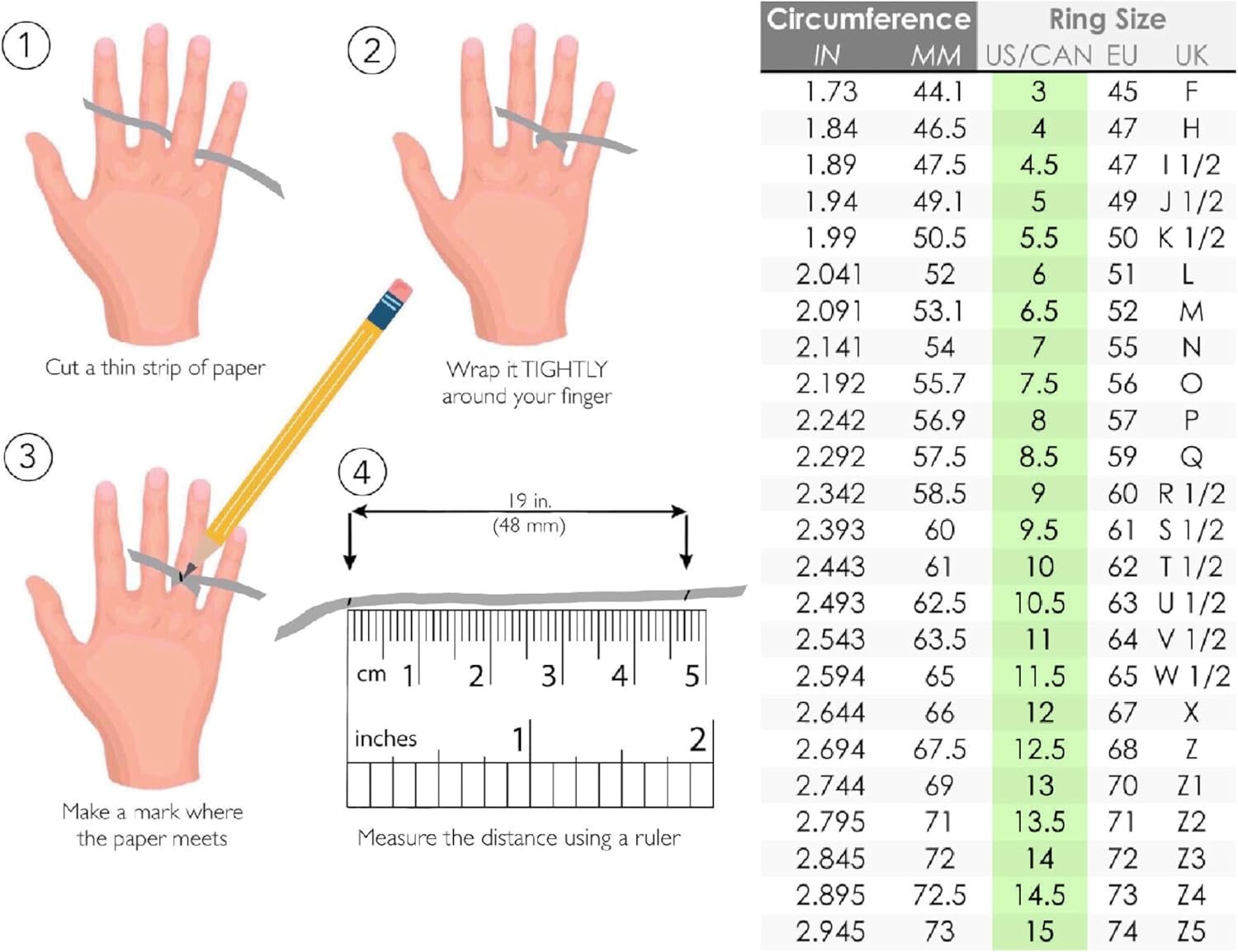 1

Cut a thin strip of paper

2

Wrap it TIGHTLY around your finger

3

Make a mark where the paper meets

4

19 in.
(48 mm)

cm 1 2 3 4 5

inches 1 2

Measure the distance using a ruler

| Circumference IN | Circumference MM | Ring Size US/CAN | Ring Size EU | Ring Size UK |
|---|---|---|---|---|
| 1.73 | 44.1 | 3 | 45 | F |
| 1.84 | 46.5 | 4 | 47 | H |
| 1.89 | 47.5 | 4.5 | 47 | I 1/2 |
| 1.94 | 49.1 | 5 | 49 | J 1/2 |
| 1.99 | 50.5 | 5.5 | 50 | K 1/2 |
| 2.041 | 52 | 6 | 51 | L |
| 2.091 | 53.1 | 6.5 | 52 | M |
| 2.141 | 54 | 7 | 55 | N |
| 2.192 | 55.7 | 7.5 | 56 | O |
| 2.242 | 56.9 | 8 | 57 | P |
| 2.292 | 57.5 | 8.5 | 59 | Q |
| 2.342 | 58.5 | 9 | 60 | R 1/2 |
| 2.393 | 60 | 9.5 | 61 | S 1/2 |
| 2.443 | 61 | 10 | 62 | T 1/2 |
| 2.493 | 62.5 | 10.5 | 63 | U 1/2 |
| 2.543 | 63.5 | 11 | 64 | V 1/2 |
| 2.594 | 65 | 11.5 | 65 | W 1/2 |
| 2.644 | 66 | 12 | 67 | X |
| 2.694 | 67.5 | 12.5 | 68 | Z |
| 2.744 | 69 | 13 | 70 | Z1 |
| 2.795 | 71 | 13.5 | 71 | Z2 |
| 2.845 | 72 | 14 | 72 | Z3 |
| 2.895 | 72.5 | 14.5 | 73 | Z4 |
| 2.945 | 73 | 15 | 74 | Z5 |